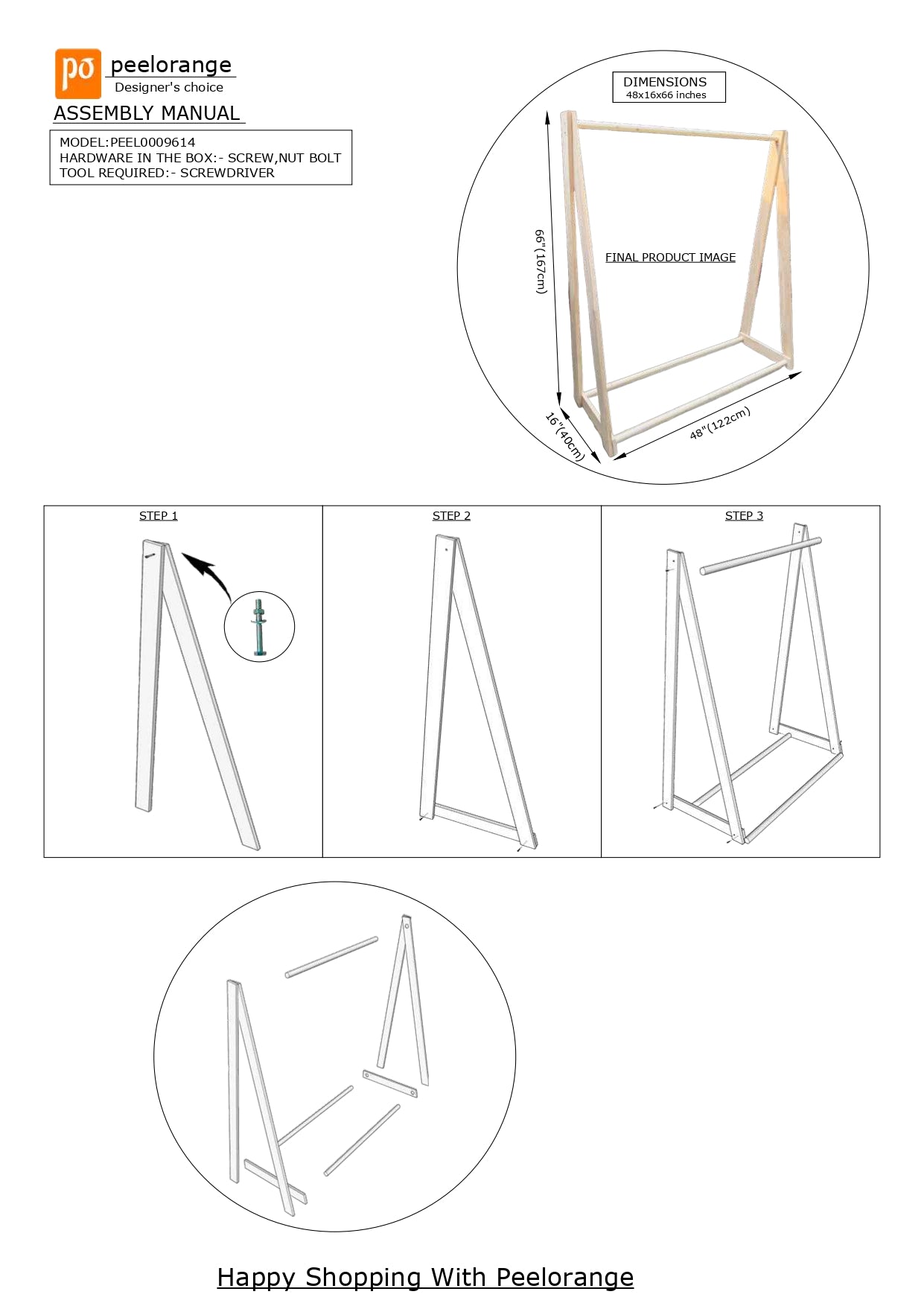 po peelorange
Designer's choice
ASSEMBLY MANUAL

MODEL:PEEL0009614
HARDWARE IN THE BOX:- SCREW,NUT BOLT
TOOL REQUIRED:- SCREWDRIVER

DIMENSIONS
48x16x66 inches

FINAL PRODUCT IMAGE

66"(167cm)

16"(40cm)

48"(122cm)

STEP 1

STEP 2

STEP 3

Happy Shopping With Peelorange