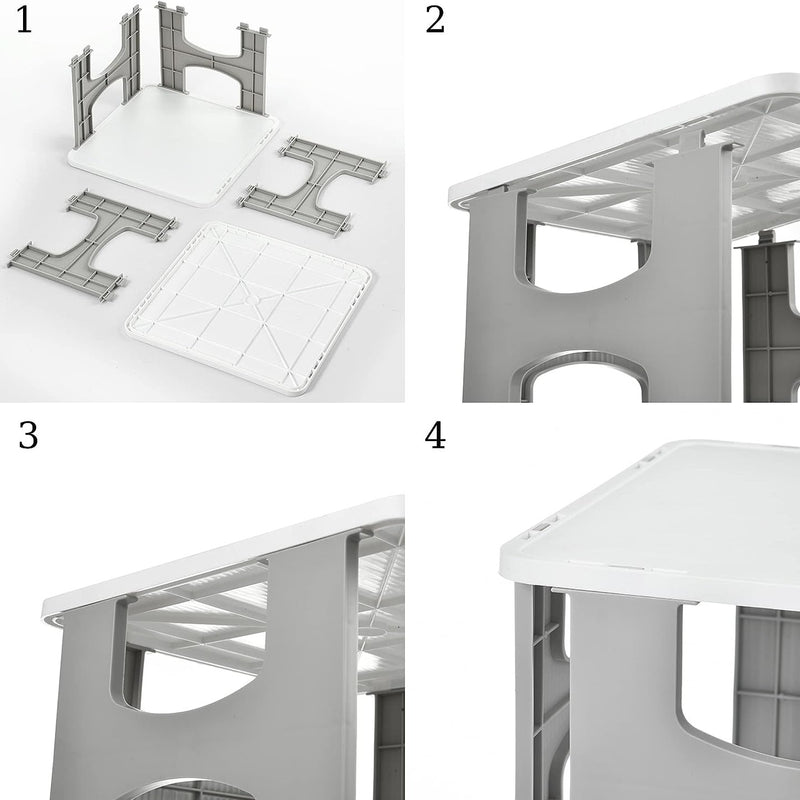 1

2

3

4