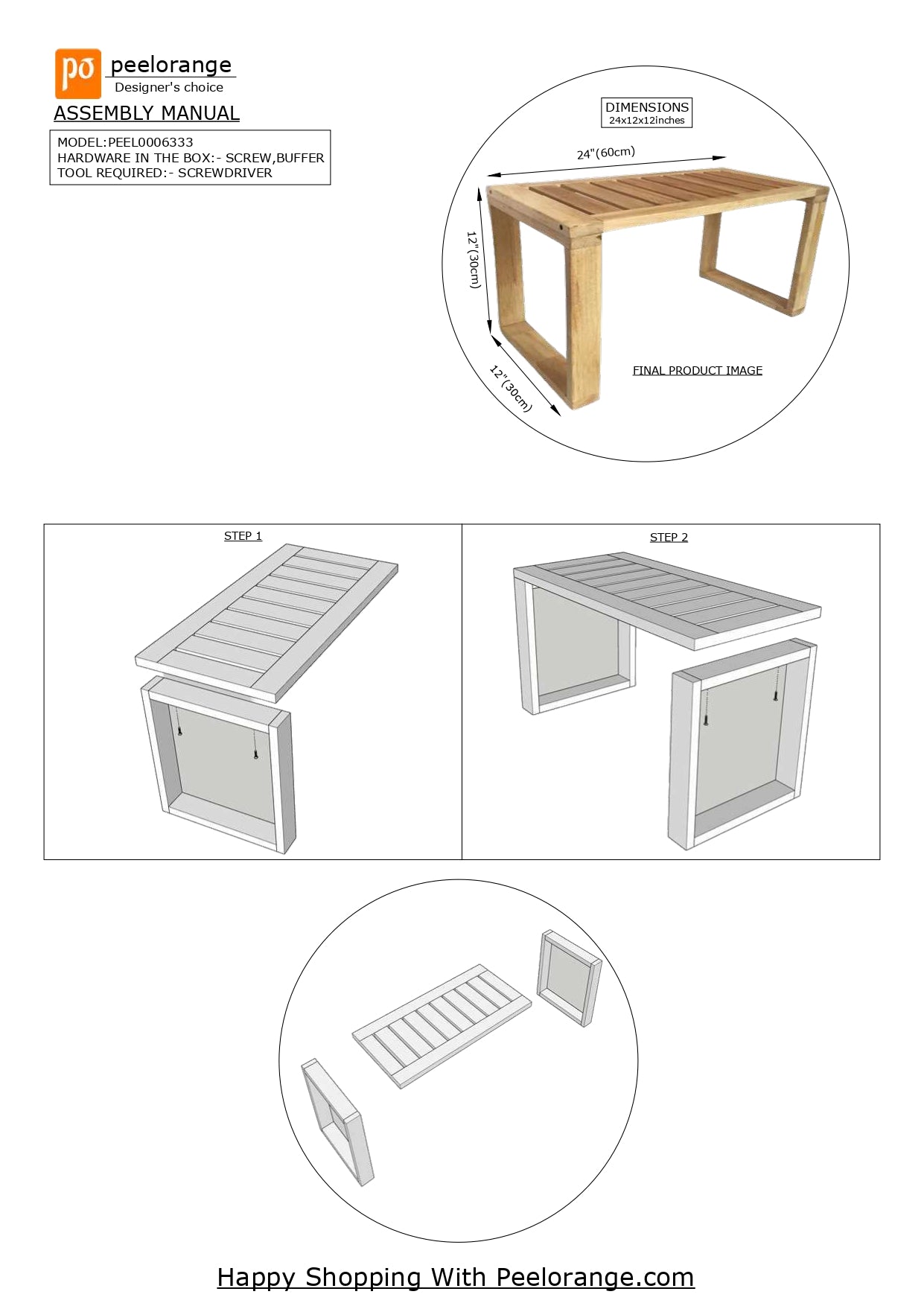 po peelorange
Designer's choice

ASSEMBLY MANUAL

MODEL:PEEL0006333
HARDWARE IN THE BOX:- SCREW,BUFFER
TOOL REQUIRED:- SCREWDRIVER

DIMENSIONS
24x12x12inches

24"(60cm)

12"(30cm)

12"(30cm)

FINAL PRODUCT IMAGE

STEP 1

STEP 2

Happy Shopping With Peelorange.com