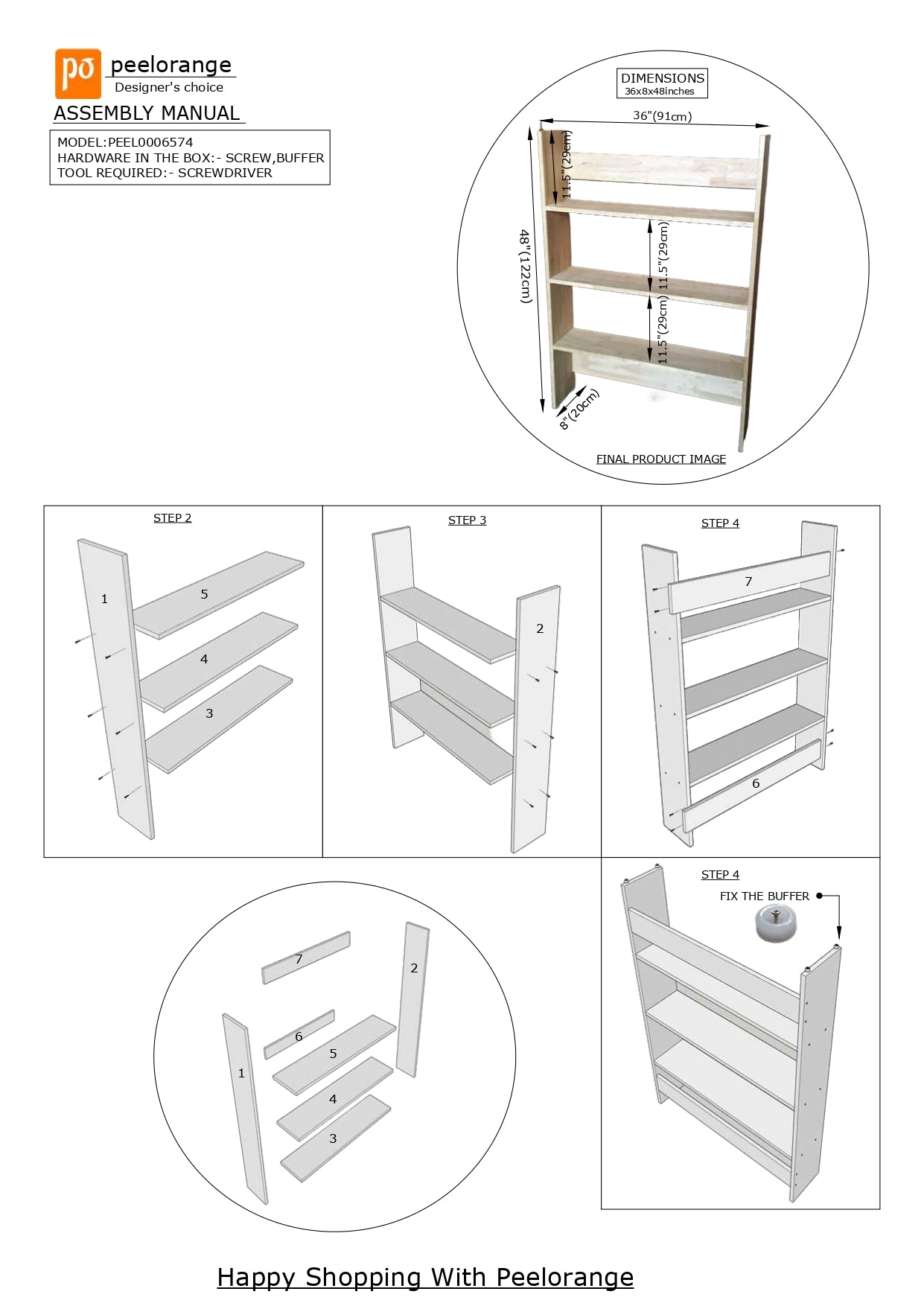 po peelorange
Designer's choice
ASSEMBLY MANUAL

MODEL:PEEL0006574
HARDWARE IN THE BOX:- SCREW,BUFFER
TOOL REQUIRED:- SCREWDRIVER

DIMENSIONS
36x8x48inches
36"(91cm)
11.5"(29cm)
48"(122cm)
11.5"(29cm)
11.5"(29cm)
8"(20cm)
FINAL PRODUCT IMAGE

STEP 2
1
5
4
3

STEP 3
2

STEP 4
7
6

7
2
6
5
1
4
3

STEP 4
FIX THE BUFFER

Happy Shopping With Peelorange