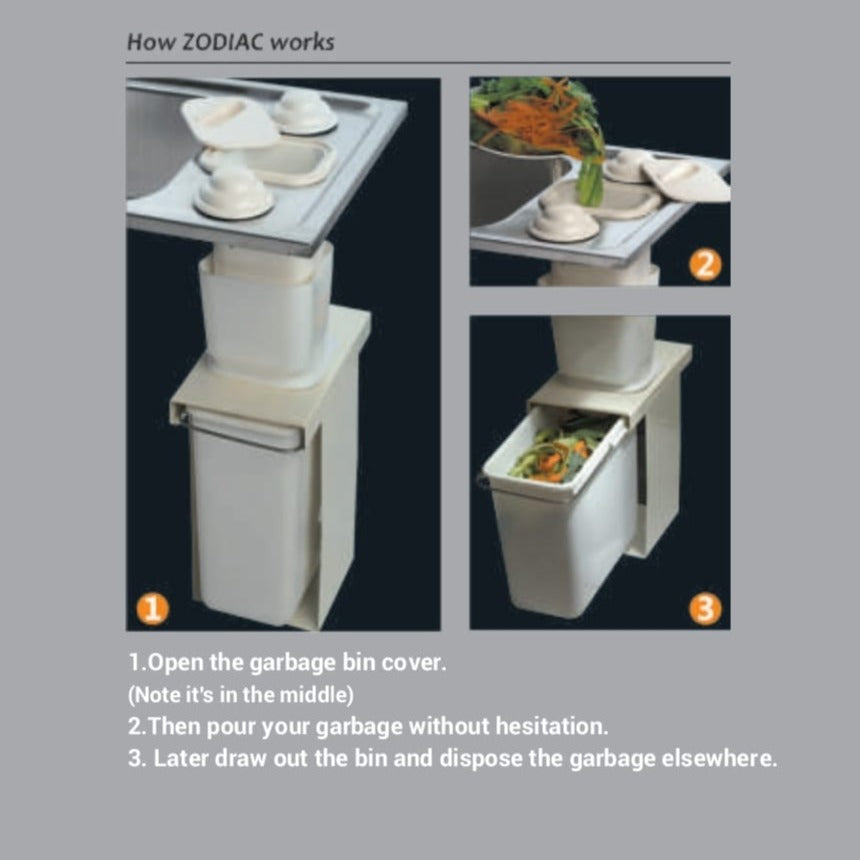 How ZODIAC works

1

2

3

1.Open the garbage bin cover.
(Note it's in the middle)
2.Then pour your garbage without hesitation.
3. Later draw out the bin and dispose the garbage elsewhere.