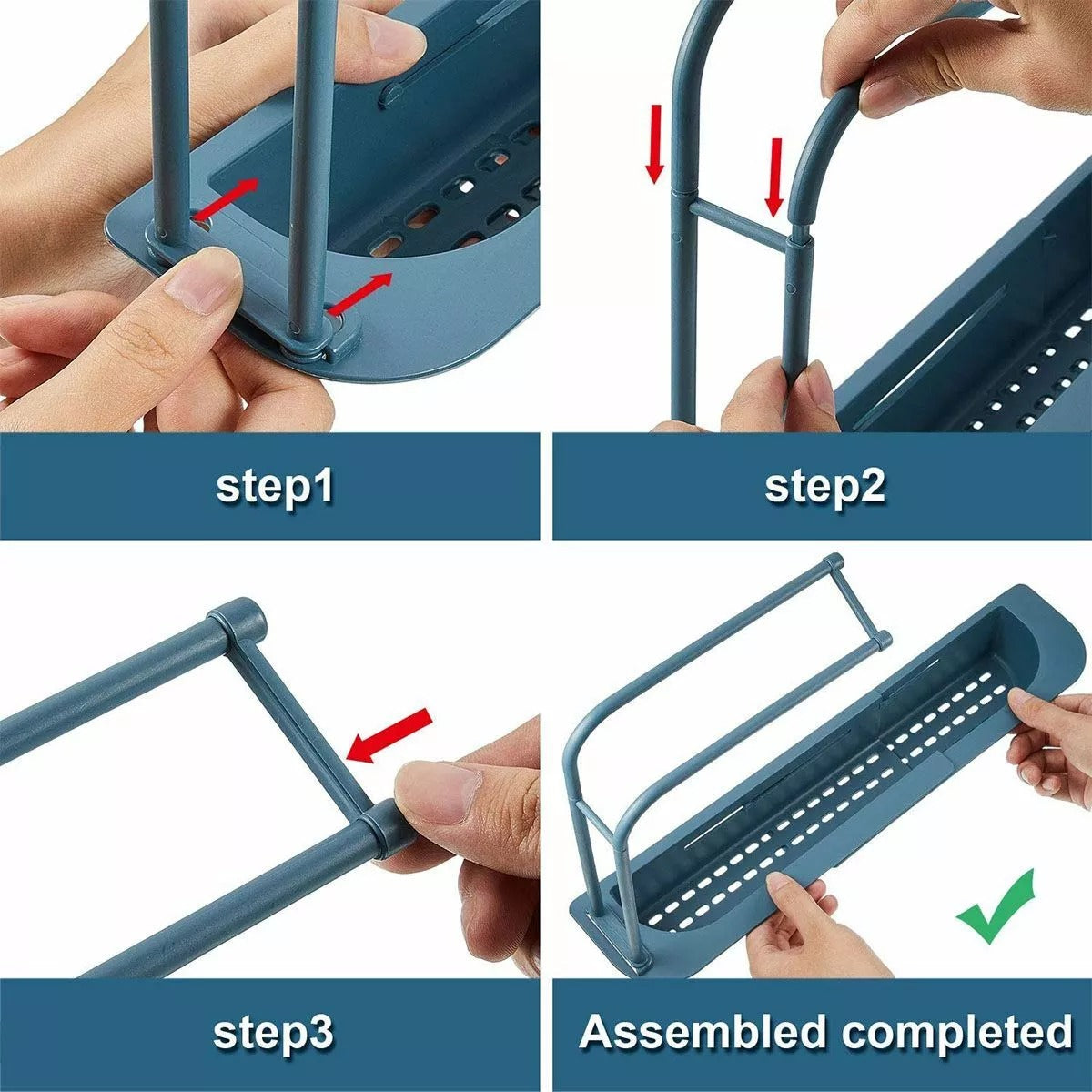 step1

step2

step3

Assembled completed