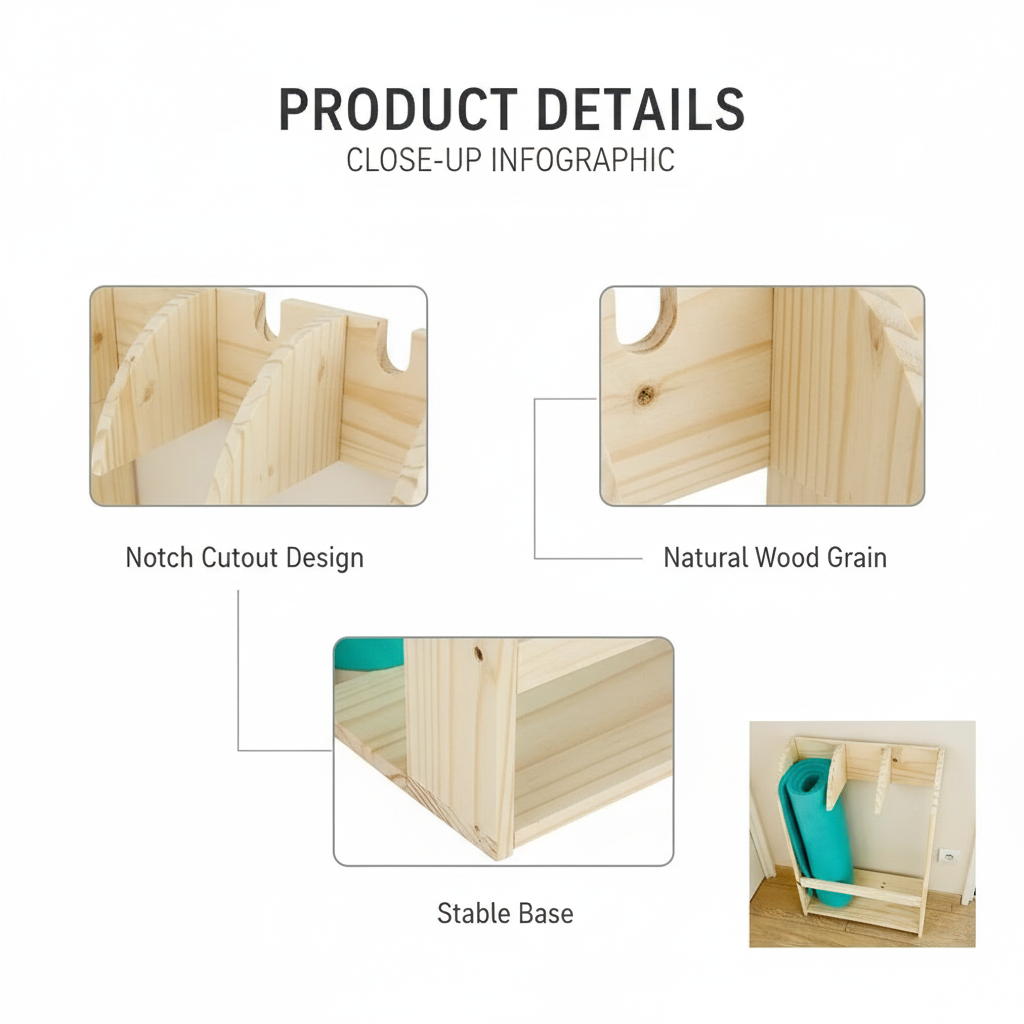 PRODUCT DETAILS
CLOSE-UP INFOGRAPHIC

Notch Cutout Design

Natural Wood Grain

Stable Base