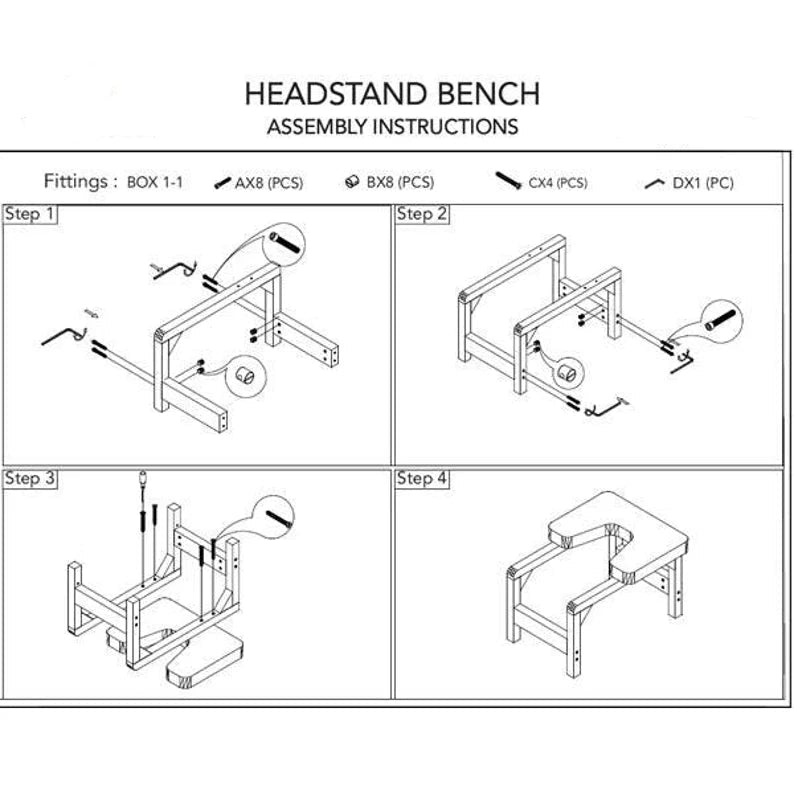 HEADSTAND BENCH
ASSEMBLY INSTRUCTIONS

Fittings : BOX 1-1 AX8 (PCS) BX8 (PCS) CX4 (PCS) DX1 (PC)

Step 1

Step 2

Step 3

Step 4