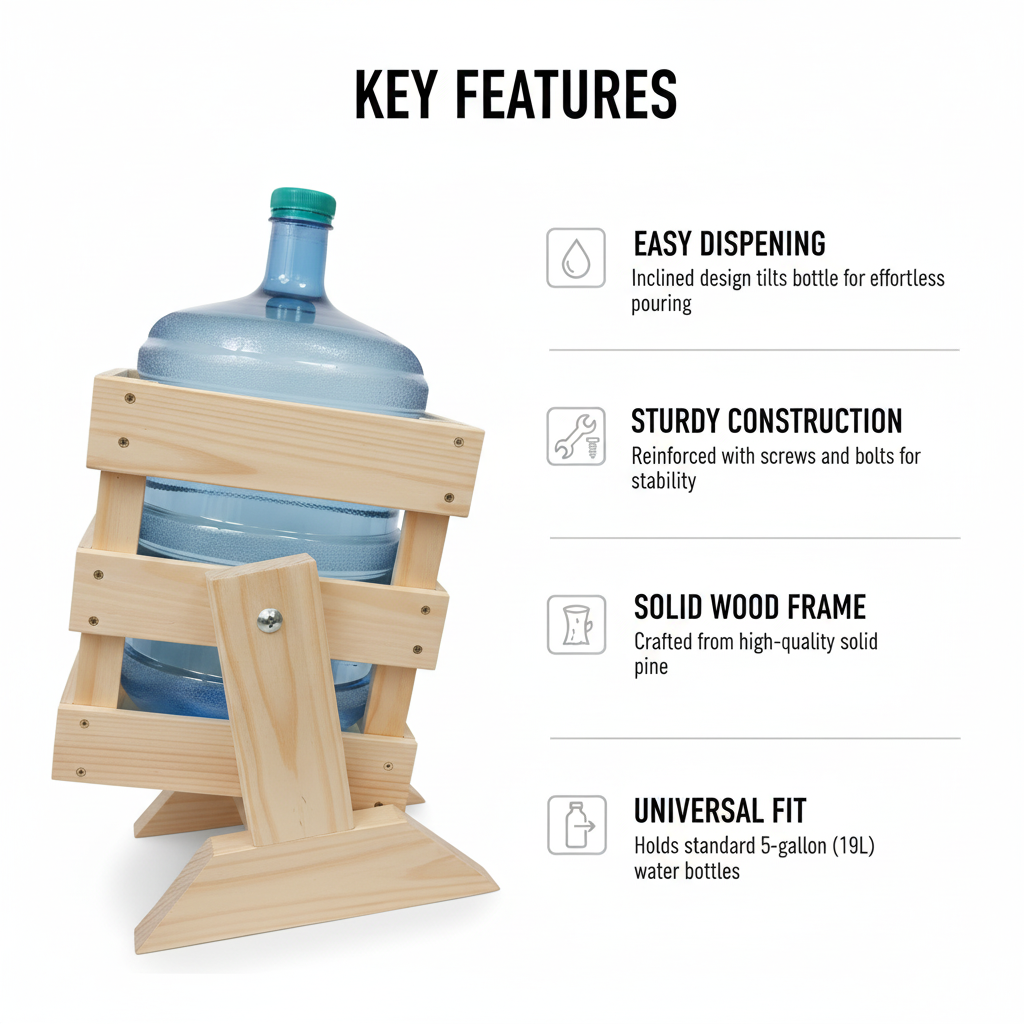 KEY FEATURES

EASY DISPENING
Inclined design tilts bottle for effortless pouring

STURDY CONSTRUCTION
Reinforced with screws and bolts for stability

SOLID WOOD FRAME
Crafted from high-quality solid pine

UNIVERSAL FIT
Holds standard 5-gallon (19L) water bottles