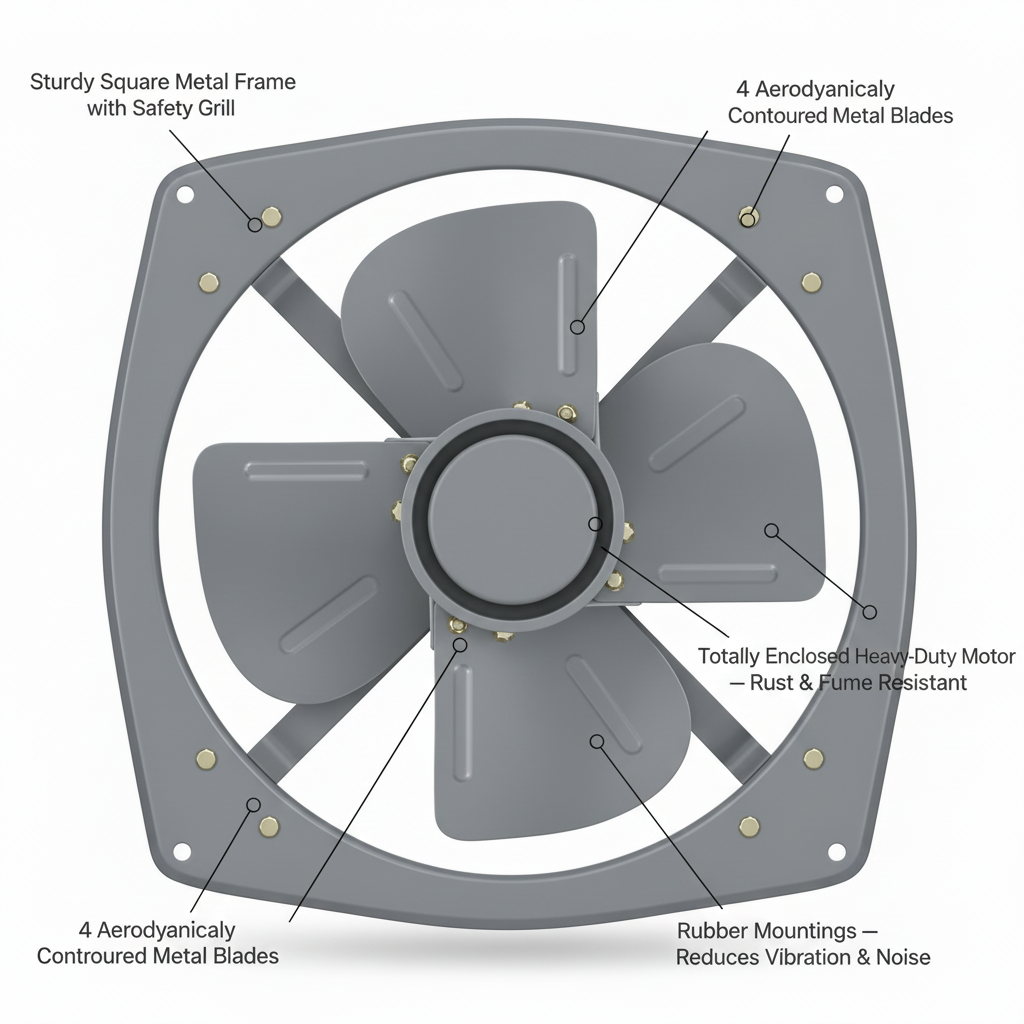 Sturdy Square Metal Frame with Safety Grill

4 Aerodyanicaly Contoured Metal Blades

Totally Enclosed Heavy-Duty Motor — Rust & Fume Resistant

4 Aerodyanicaly Controured Metal Blades

Rubber Mountings — Reduces Vibration & Noise