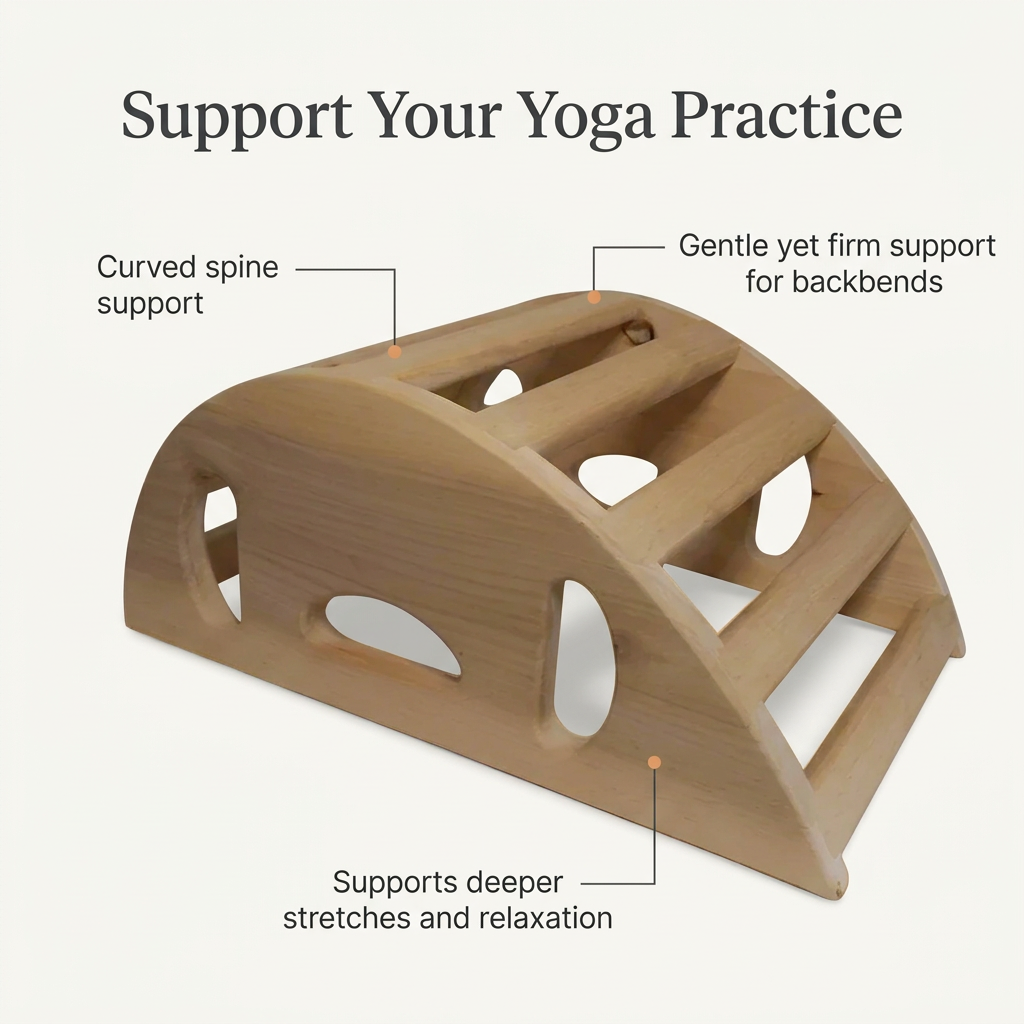 Support Your Yoga Practice

Curved spine support

Gentle yet firm support for backbends

Supports deeper stretches and relaxation