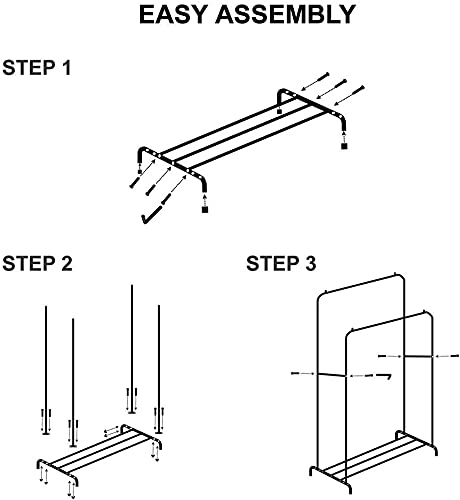 EASY ASSEMBLY

STEP 1

STEP 2

STEP 3